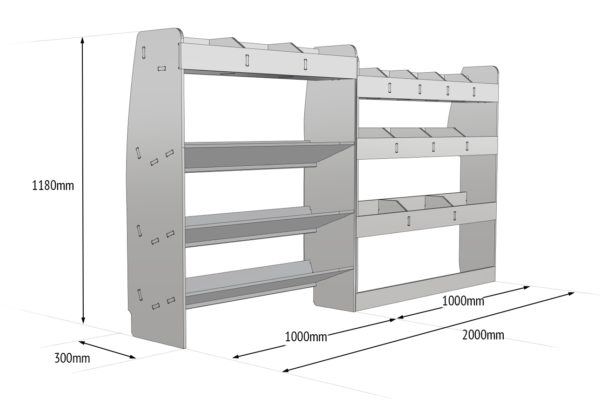 1180mm

300mm

1000mm

1000mm

2000mm